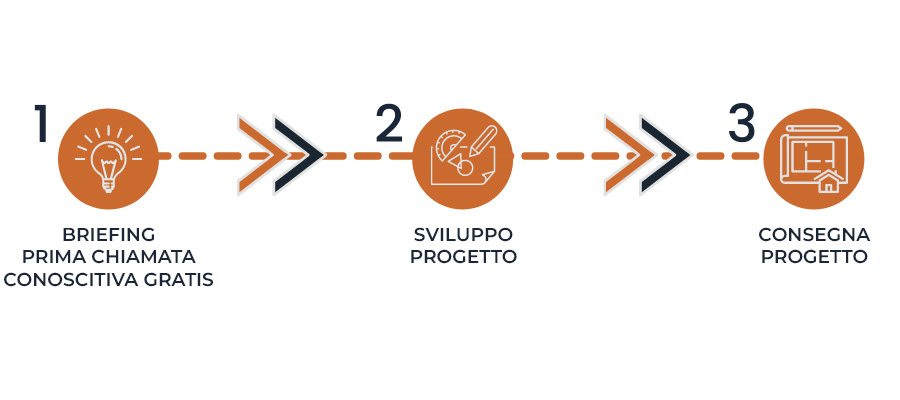 1

BRIEFING
PRIMA CHIAMATA
CONOSCITIVA GRATIS

2

SVILUPPO
PROGETTO

3

CONSEGNA
PROGETTO